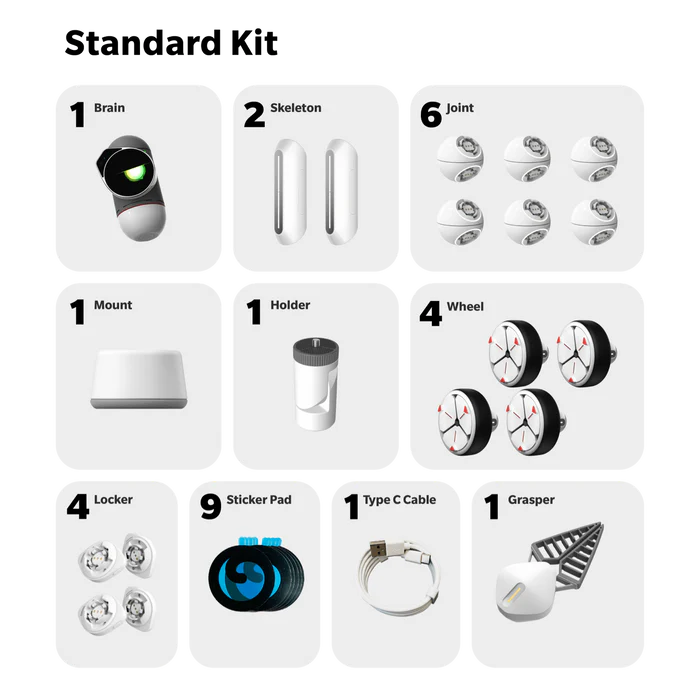 Standard Kit

1 Brain

2 Skeleton

6 Joint

1 Mount

1 Holder

4 Wheel

4 Locker

9 Sticker Pad

1 Type C Cable

1 Grasper